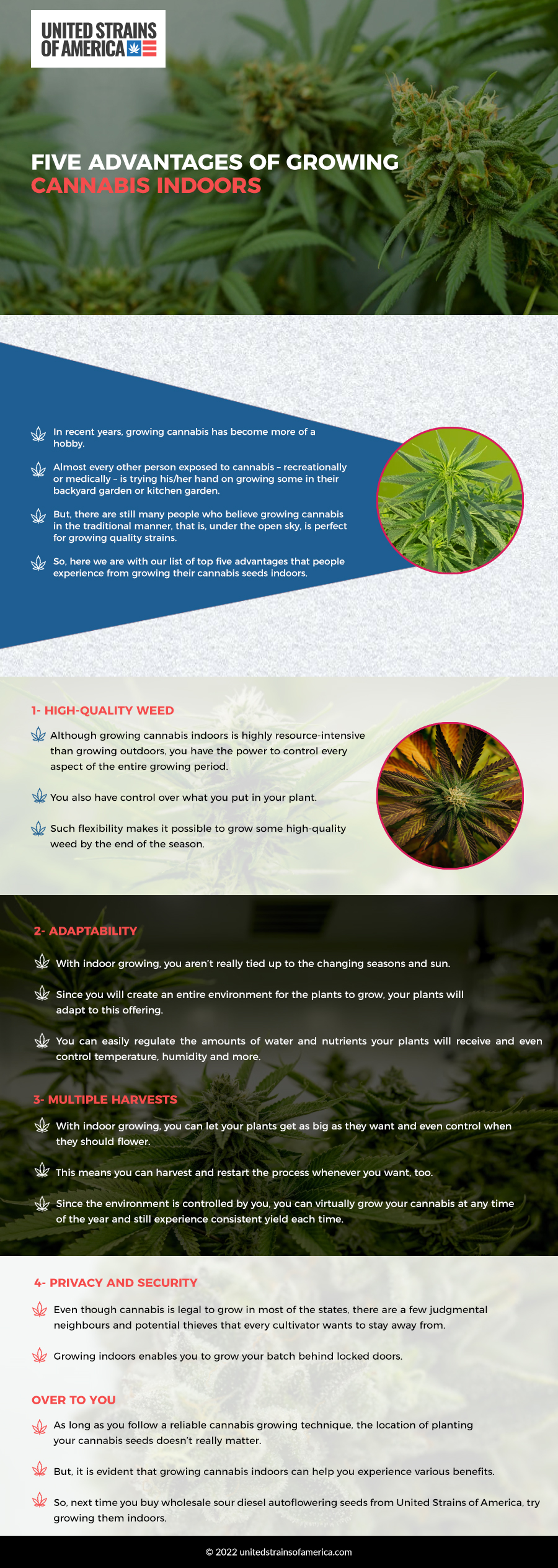 UNITED STRAINS OF AMERICA

FIVE ADVANTAGES OF GROWING CANNABIS INDOORS

In recent years, growing cannabis has become more of a hobby.

Almost every other person exposed to cannabis – recreationally or medically – is trying his/her hand on growing some in their backyard garden or kitchen garden.

But, there are still many people who believe growing cannabis in the traditional manner, that is, under the open sky, is perfect for growing quality strains.

So, here we are with our list of top five advantages that people experience from growing their cannabis seeds indoors.

1- HIGH-QUALITY WEED

Although growing cannabis indoors is highly resource-intensive than growing outdoors, you have the power to control every aspect of the entire growing period.

You also have control over what you put in your plant.

Such flexibility makes it possible to grow some high-quality weed by the end of the season.

2- ADAPTABILITY

With indoor growing, you aren't really tied up to the changing seasons and sun.

Since you will create an entire environment for the plants to grow, your plants will adapt to this offering.

You can easily regulate the amounts of water and nutrients your plants will receive and even control temperature, humidity and more.

3- MULTIPLE HARVESTS

With indoor growing, you can let your plants get as big as they want and even control when they should flower.

This means you can harvest and restart the process whenever you want, too.

Since the environment is controlled by you, you can virtually grow your cannabis at any time of the year and still experience consistent yield each time.

4- PRIVACY AND SECURITY

Even though cannabis is legal to grow in most of the states, there are a few judgmental neighbours and potential thieves that every cultivator wants to stay away from.

Growing indoors enables you to grow your batch behind locked doors.

OVER TO YOU

As long as you follow a reliable cannabis growing technique, the location of planting your cannabis seeds doesn't really matter.

But, it is evident that growing cannabis indoors can help you experience various benefits.

So, next time you buy wholesale sour diesel autoflowering seeds from United Strains of America, try growing them indoors.

© 2022 unitedstrainsofamerica.com